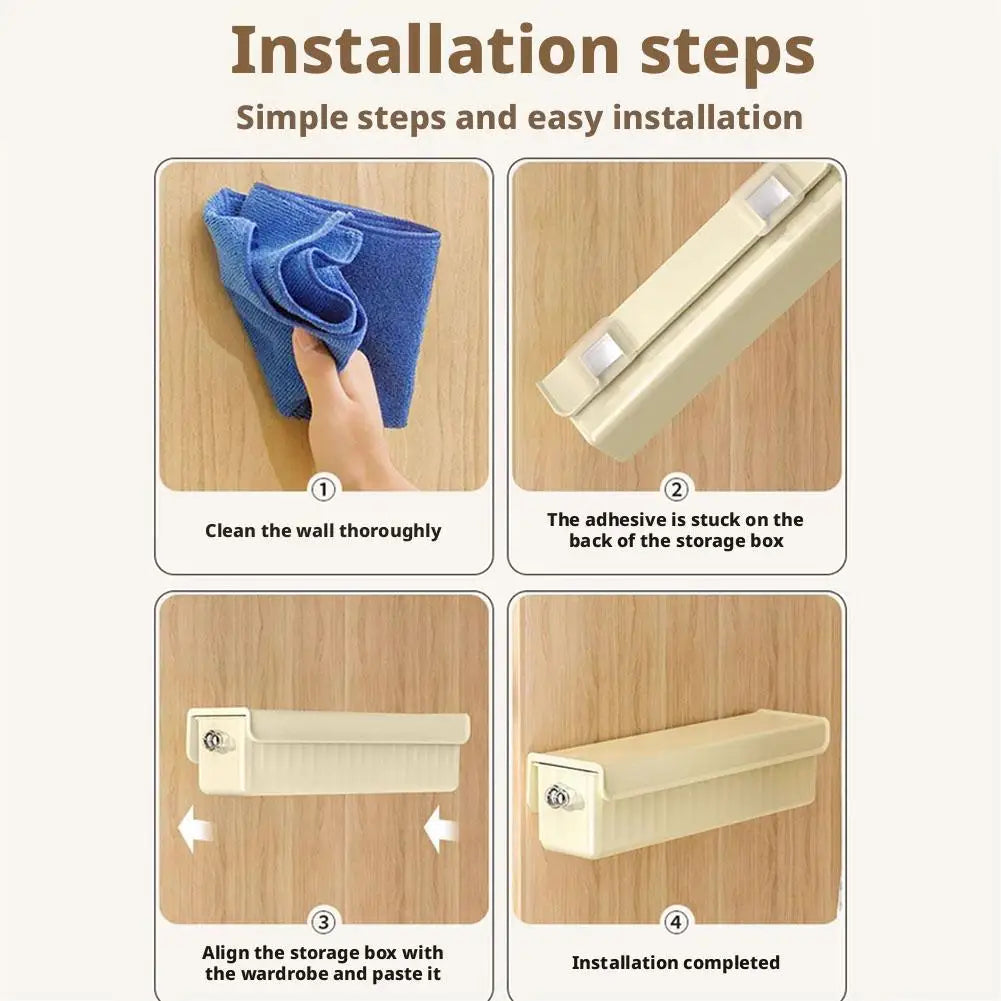 Installation steps

Simple steps and easy installation

①

Clean the wall thoroughly

②

The adhesive is stuck on the back of the storage box

③

Align the storage box with the wardrobe and paste it

④

Installation completed